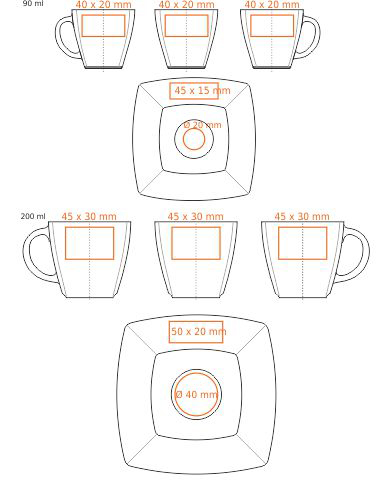 90 ml
40 x 20 mm
40 x 20 mm
40 x 20 mm
45 x 15 mm
Ø 20 mm
200 ml
45 x 30 mm
45 x 30 mm
45 x 30 mm
50 x 20 mm
Ø 40 mm